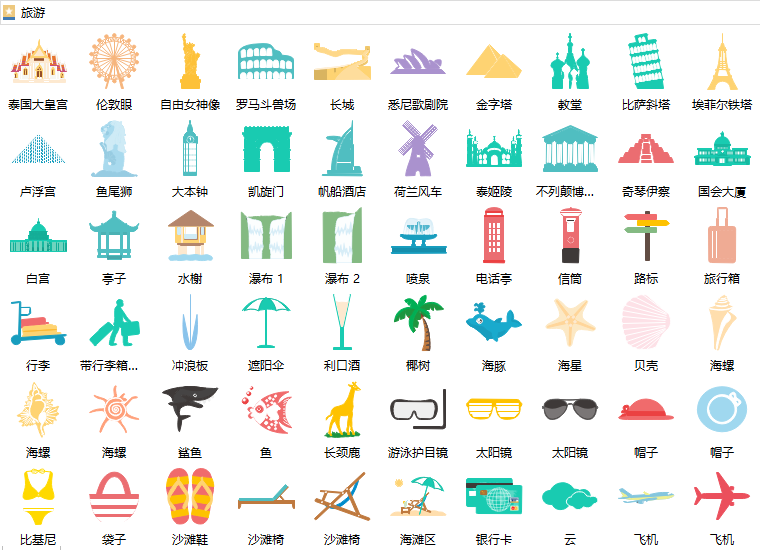 旅游

泰国大皇宫 伦敦眼 自由女神像 罗马斗兽场 长城 悉尼歌剧院 金字塔 教堂 比萨斜塔 埃菲尔铁塔

卢浮宫 鱼尾狮 大本钟 凯旋门 帆船酒店 荷兰风车 泰姬陵 不列颠博... 奇琴伊察 国会大厦

白宫 亭子 水榭 瀑布 1 瀑布 2 喷泉 电话亭 信筒 路标 旅行箱

行李 带行李箱... 冲浪板 遮阳伞 利口酒 椰树 海豚 海星 贝壳 海螺

海螺 海螺 鲨鱼 鱼 长颈鹿 游泳护目镜 太阳镜 太阳镜 帽子 帽子

比基尼 袋子 沙滩鞋 沙滩椅 沙滩椅 海滩区 银行卡 云 飞机 飞机