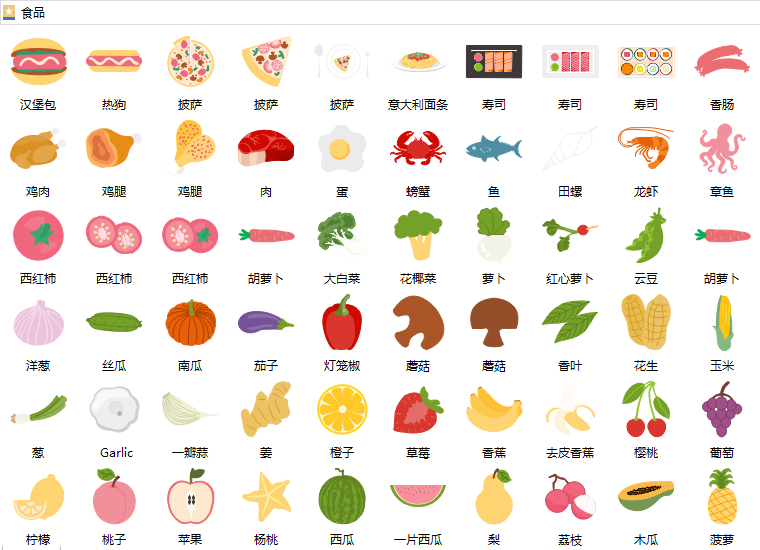 食品

汉堡包 热狗 披萨 披萨 披萨 意大利面条 寿司 寿司 寿司 香肠

鸡肉 鸡腿 鸡腿 肉 蛋 螃蟹 鱼 田螺 龙虾 章鱼

西红柿 西红柿 西红柿 胡萝卜 大白菜 花椰菜 萝卜 红心萝卜 云豆 胡萝卜

洋葱 丝瓜 南瓜 茄子 灯笼椒 蘑菇 蘑菇 香叶 花生 玉米

葱 Garlic 一瓣蒜 姜 橙子 草莓 香蕉 去皮香蕉 樱桃 葡萄

柠檬 桃子 苹果 杨桃 西瓜 一片西瓜 梨 荔枝 木瓜 菠萝